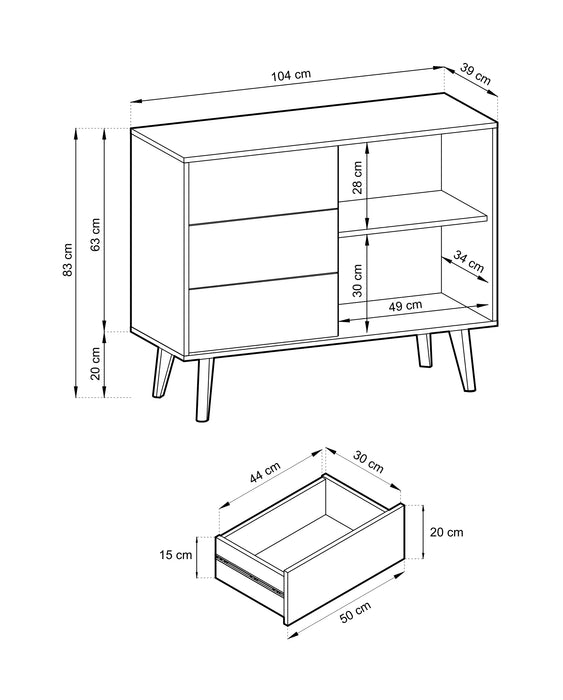 104 cm
39 cm
83 cm
63 cm
20 cm
28 cm
30 cm
34 cm
49 cm
44 cm
30 cm
20 cm
15 cm
50 cm